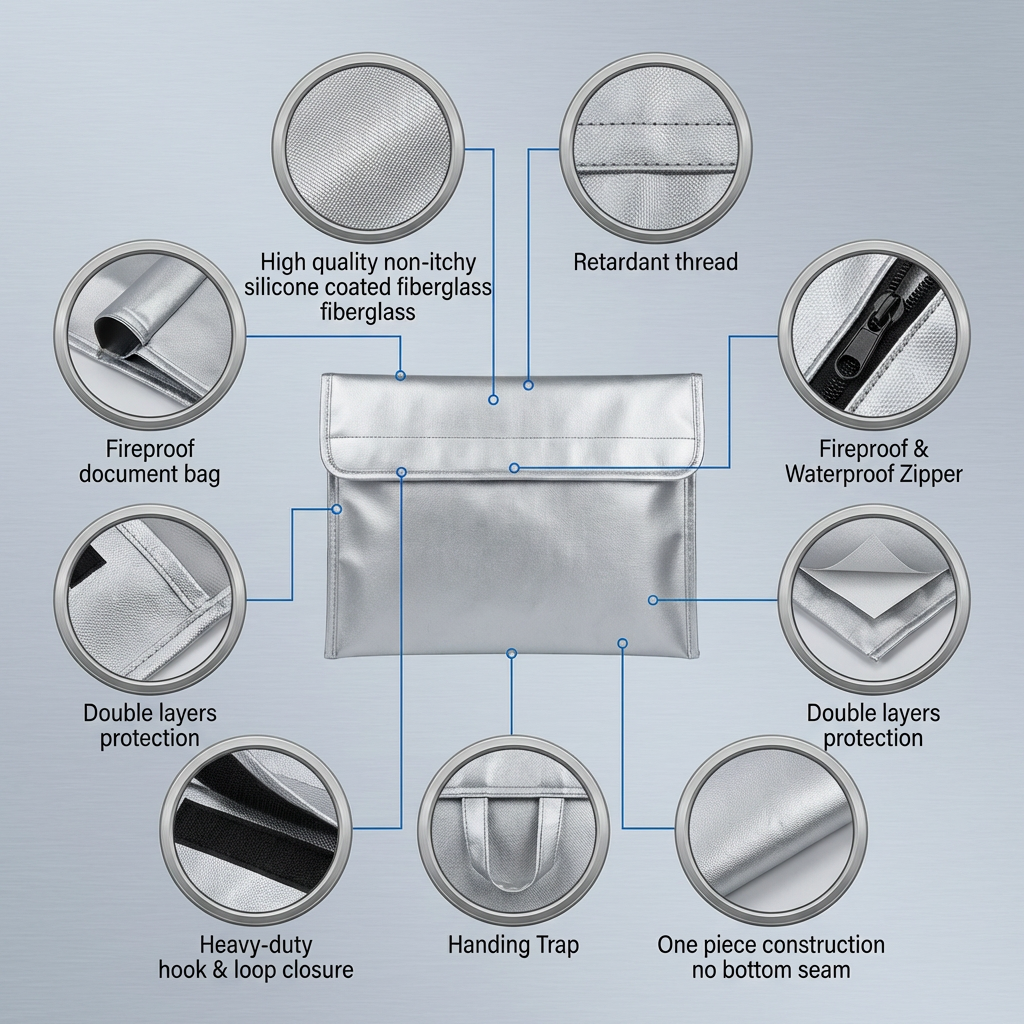 High quality non-itchy silicone coated fiberglass fiberglass

Retardant thread

Fireproof document bag

Fireproof & Waterproof Zipper

Double layers protection

Double layers protection

Heavy-duty hook & loop closure

Handing Trap

One piece construction no bottom seam